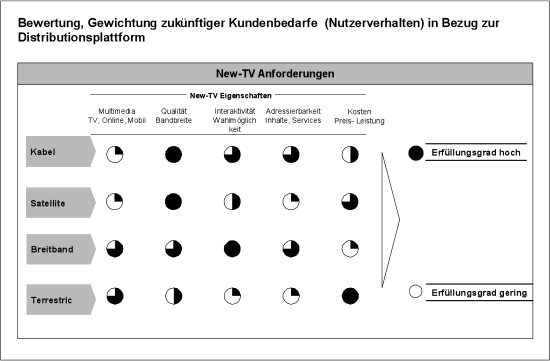 Bewertung, Gewichtung zukünftiger Kundenbedarfe (Nutzerverhalten) in Bezug zur Distributionsplattform

New-TV Anforderungen

New-TV Eigenschaften

Multimedia TV, Online, Mobil

Qualität Bandbreite

Interaktivität Wahlmöglich keit

Adressierbarkeit Inhalte, Services

Kosten Preis- Leistung

Kabel

Satellite

Breitband

Terrestric

Erfüllungsgrad hoch

Erfüllungsgrad gering